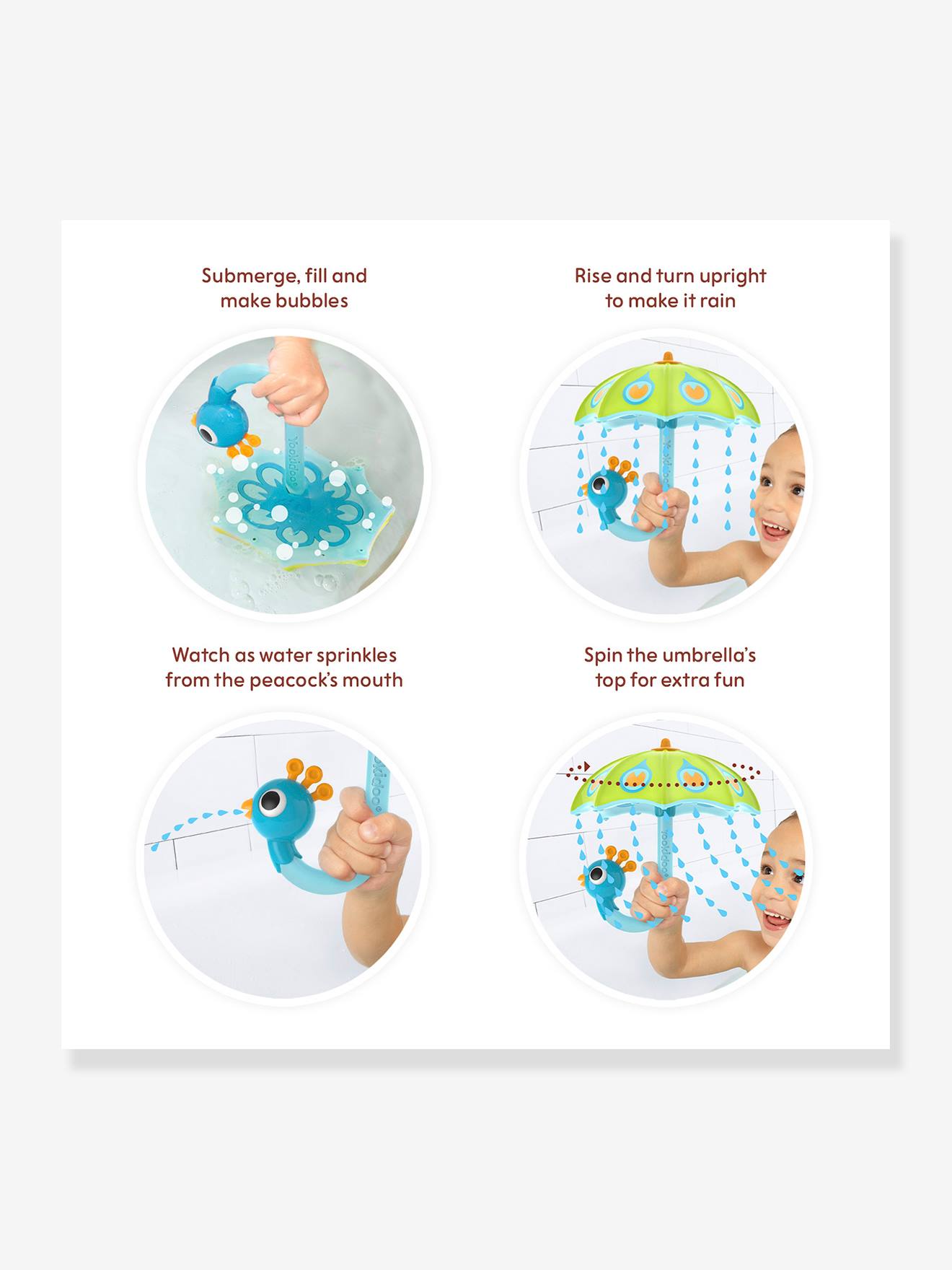 Submerge, fill and make bubbles

Yookidoo

Rise and turn upright to make it rain

Yookidoo

Watch as water sprinkles from the peacock's mouth

Yookidoo

Spin the umbrella's top for extra fun

Yookidoo